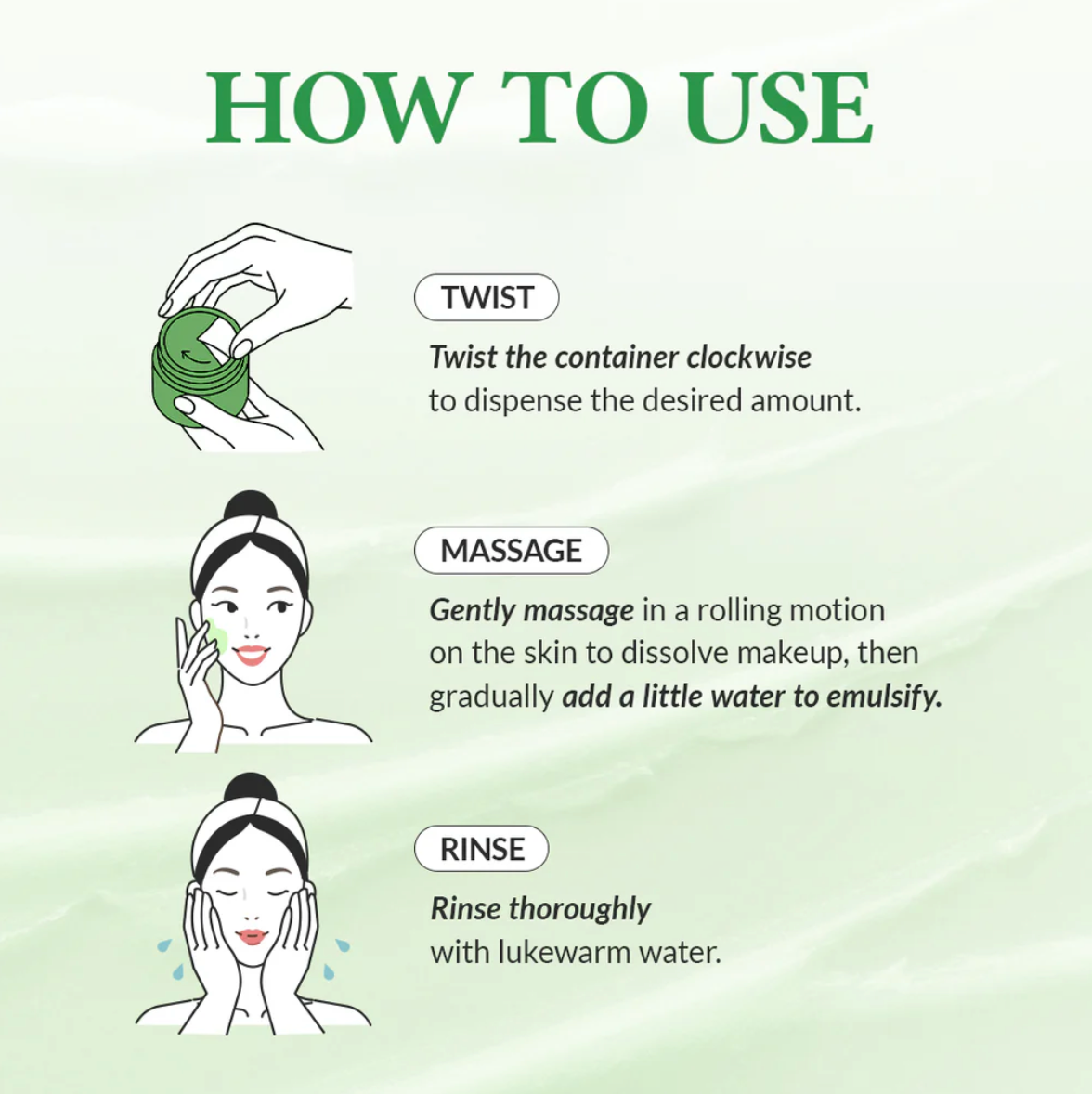 HOW TO USE

TWIST

Twist the container clockwise to dispense the desired amount.

MASSAGE

Gently massage in a rolling motion on the skin to dissolve makeup, then gradually add a little water to emulsify.

RINSE

Rinse thoroughly with lukewarm water.